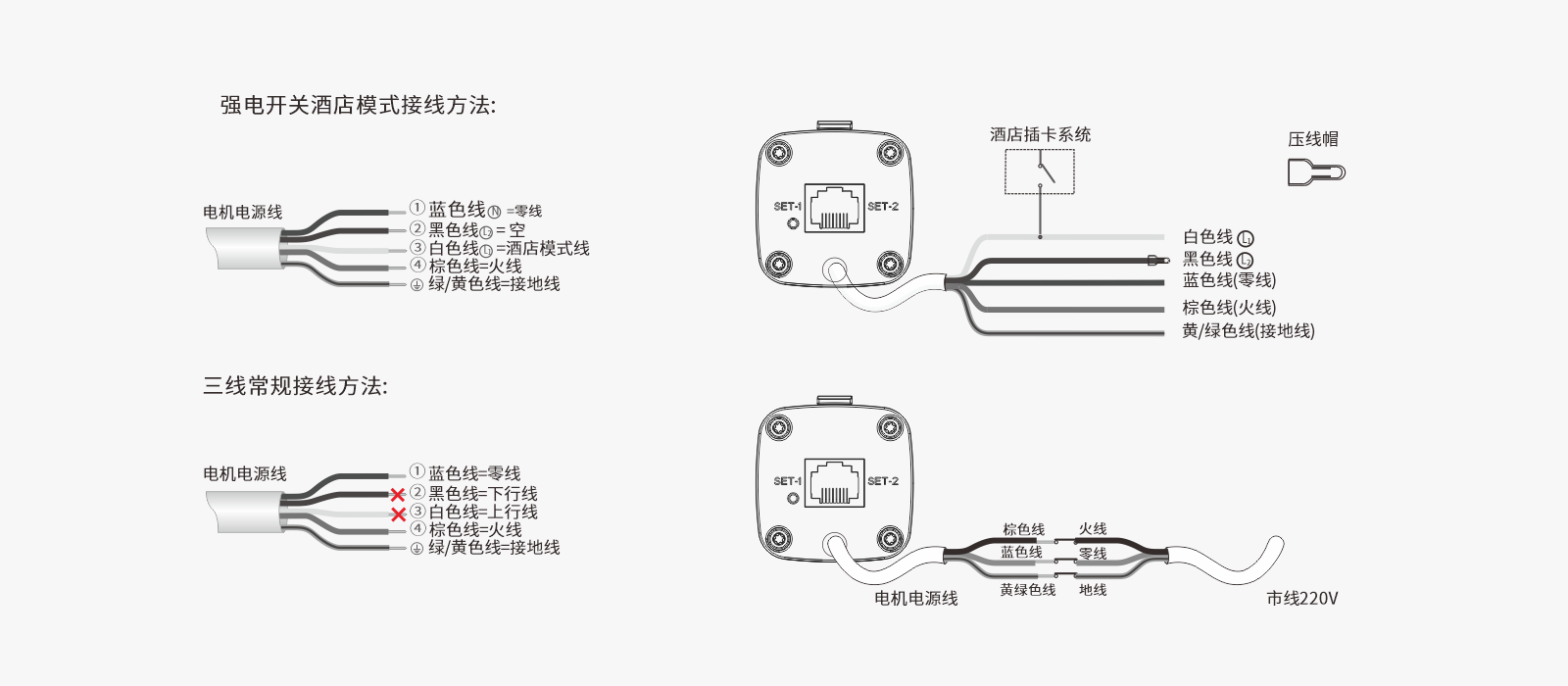 强电开关酒店模式接线方法:

电机电源线

① 蓝色线Ⓝ =零线
② 黑色线Ⓛ = 空
③ 白色线Ⓛ =酒店模式线
④ 棕色线=火线
⏚ 绿/黄色线=接地线

SET-1

SET-2

酒店插卡系统

压线帽

白色线 Ⓛ
黑色线 Ⓛ
蓝色线(零线)
棕色线(火线)
黄/绿色线(接地线)

三线常规接线方法:

电机电源线

① 蓝色线=零线
② 黑色线=下行线
③ 白色线=上行线
④ 棕色线=火线
⏚ 绿/黄色线=接地线

SET-1

SET-2

棕色线
火线
蓝色线
零线
黄绿色线
地线

电机电源线

市线220V