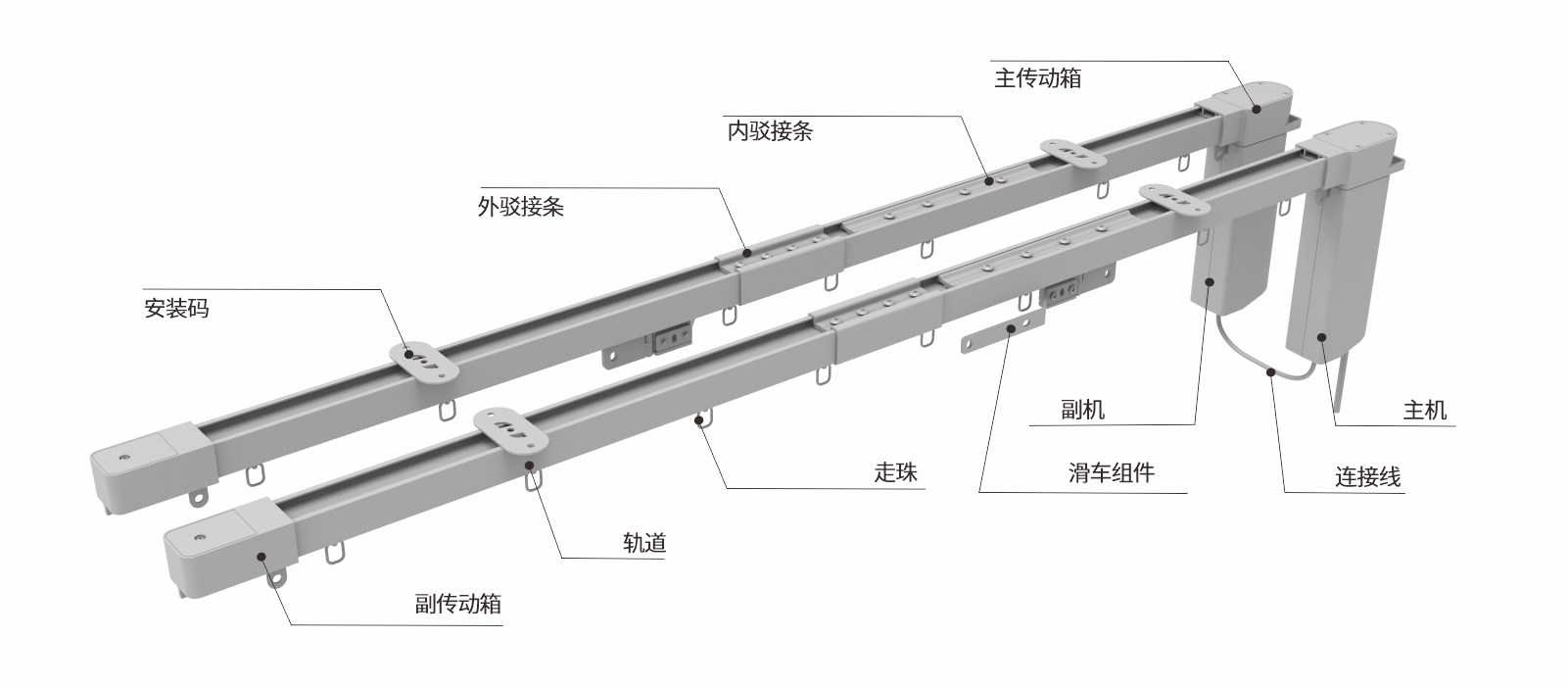 主传动箱

内驳接条

外驳接条

安装码

副机

主机

走珠

滑车组件

连接线

轨道

副传动箱