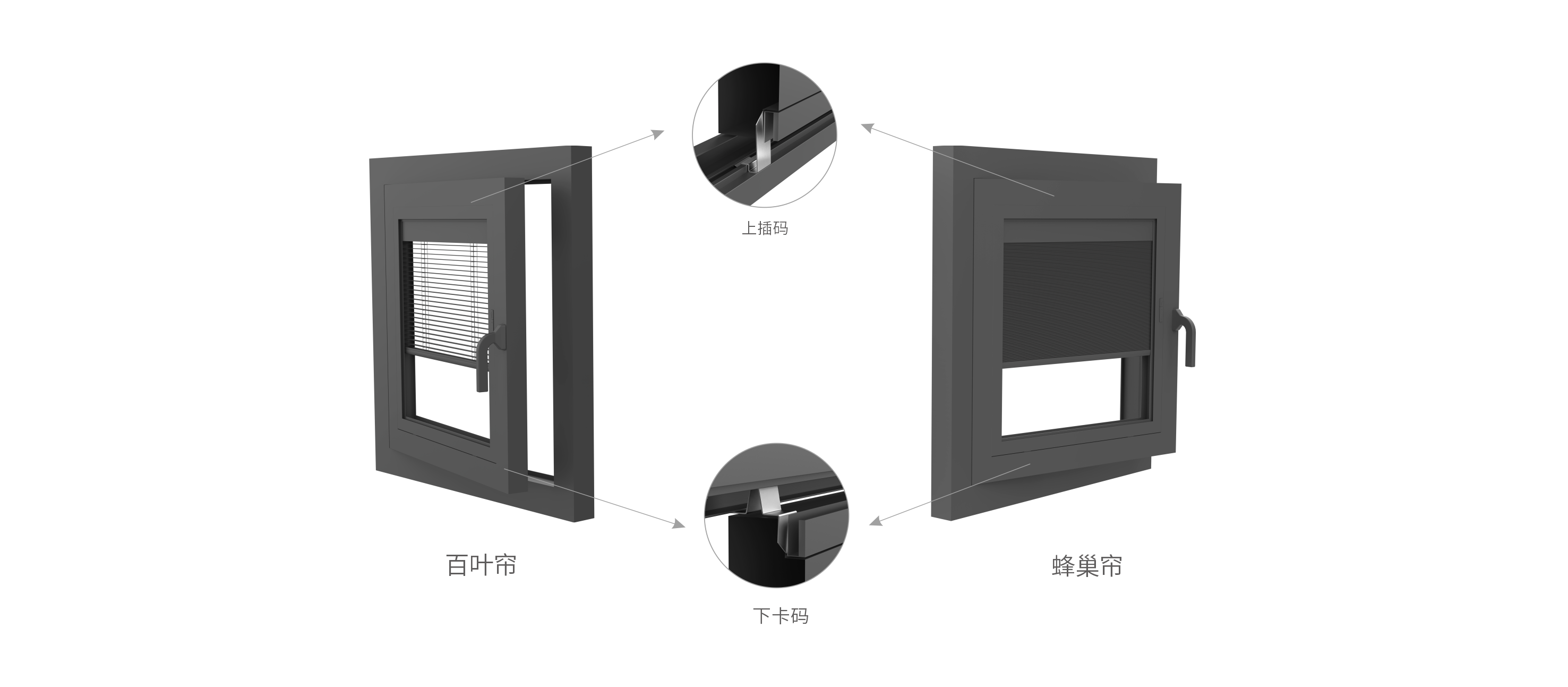 上插码

百叶帘

蜂巢帘

下卡码