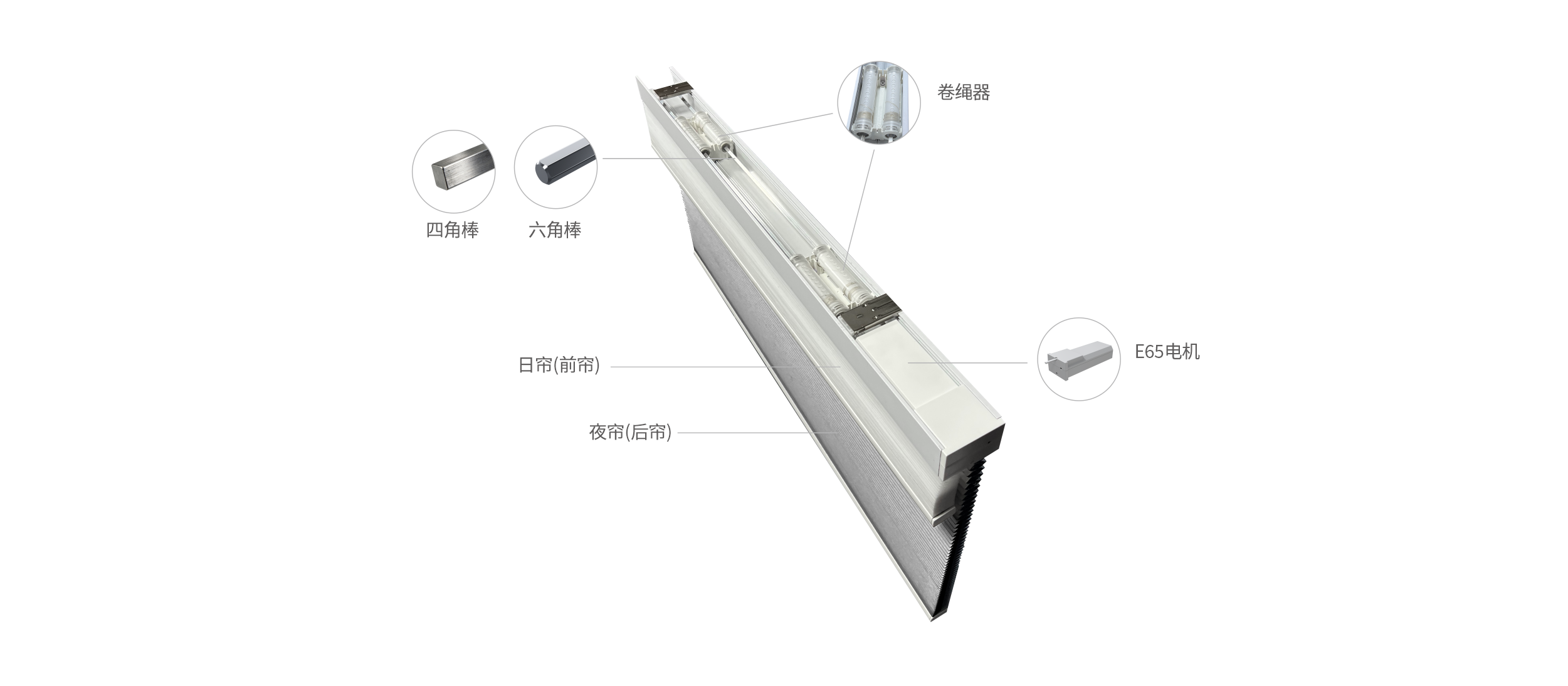 卷绳器

四角棒

六角棒

E65电机

日帘(前帘)

夜帘(后帘)